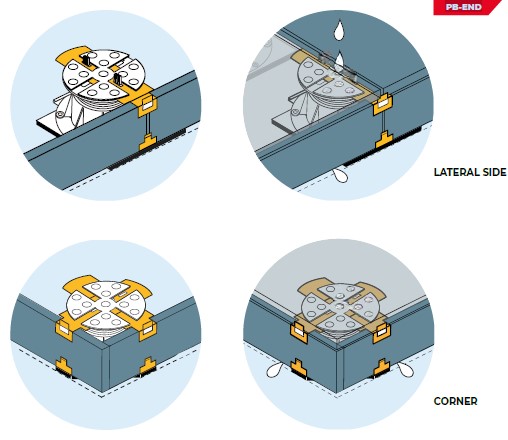 PB-END

LATERAL SIDE

CORNER